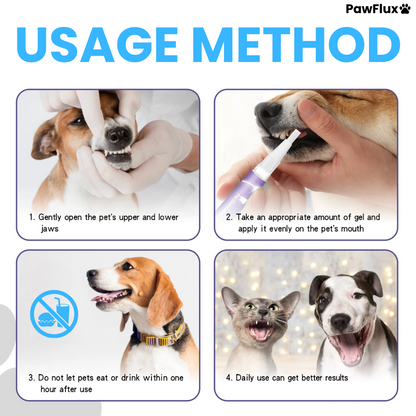 PawFlux

USAGE METHOD

1. Gently open the pet's upper and lower jaws

2. Take an appropriate amount of gel and apply it evenly on the pet's mouth

3. Do not let pets eat or drink within one hour after use

4. Daily use can get better results